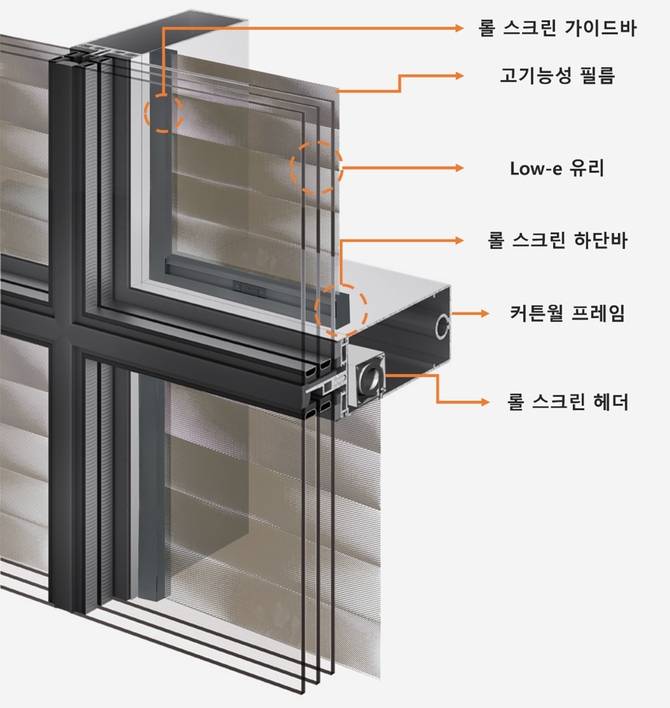 롤 스크린 가이드바

고기능성 필름

Low-e 유리

롤 스크린 하단바

커튼월 프레임

롤 스크린 헤더